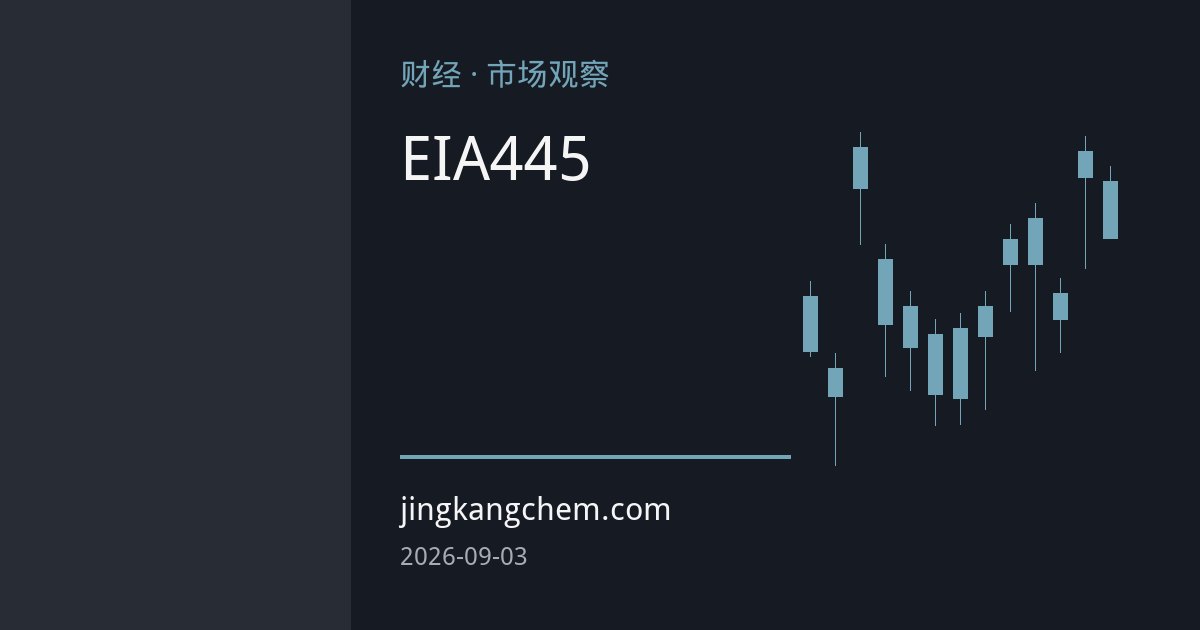 财经 · 市场观察

EIA445

jingkangchem.com

2026-09-03